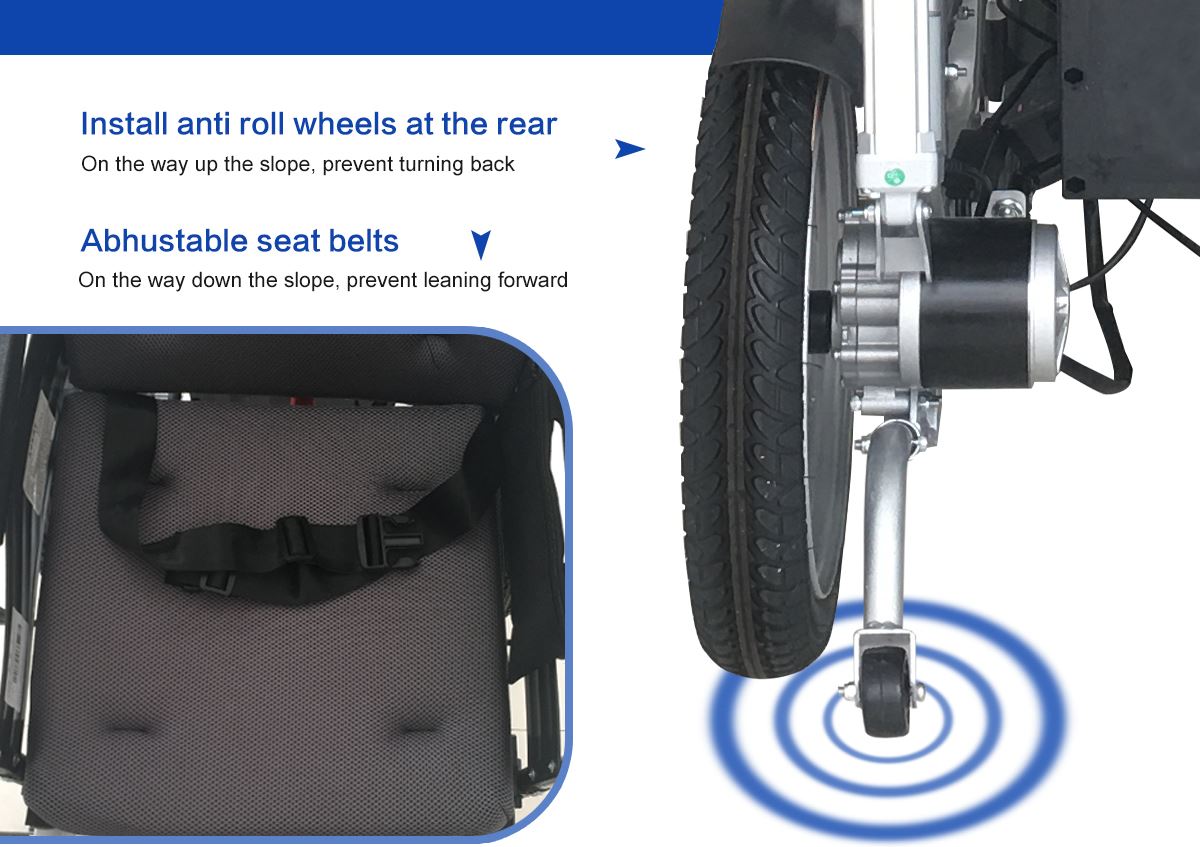 Install anti roll wheels at the rear
On the way up the slope, prevent turning back

Abhustable seat belts
On the way down the slope, prevent leaning forward